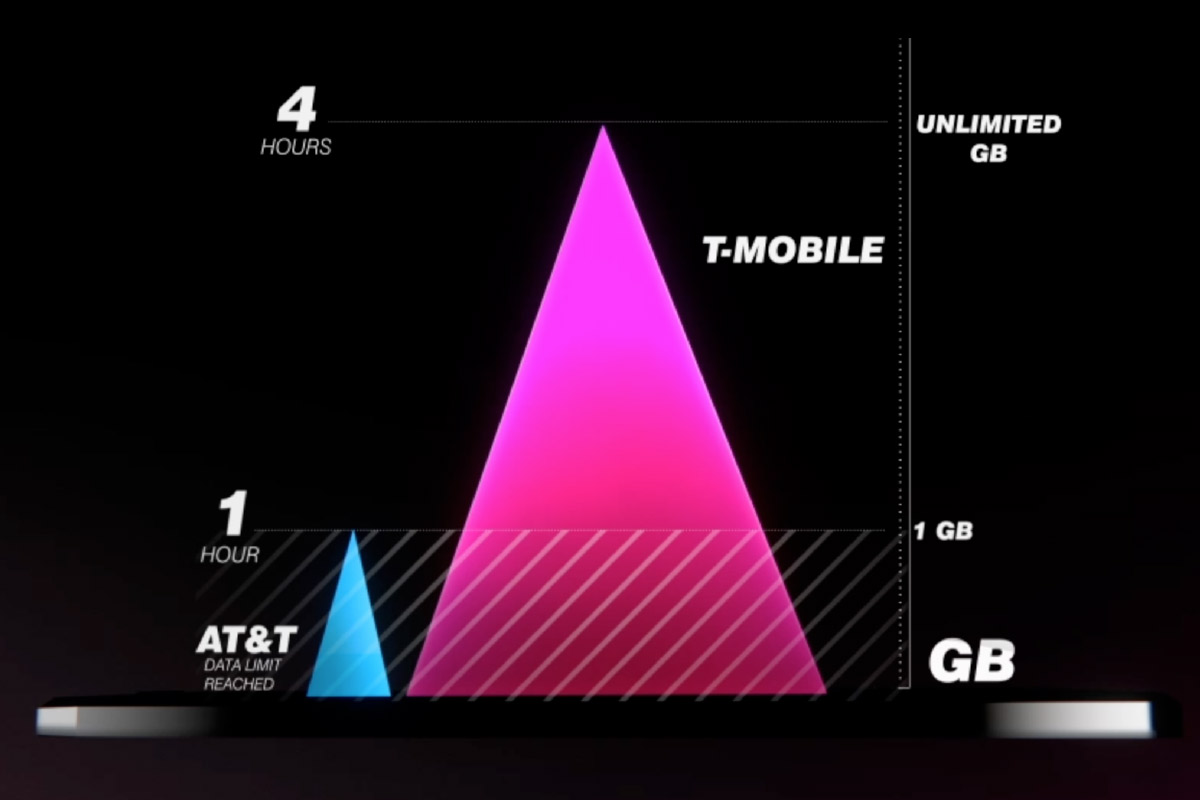 4
HOURS

UNLIMITED
GB

T-MOBILE

1
HOUR

1 GB

AT&T
DATA LIMIT
REACHED

GB